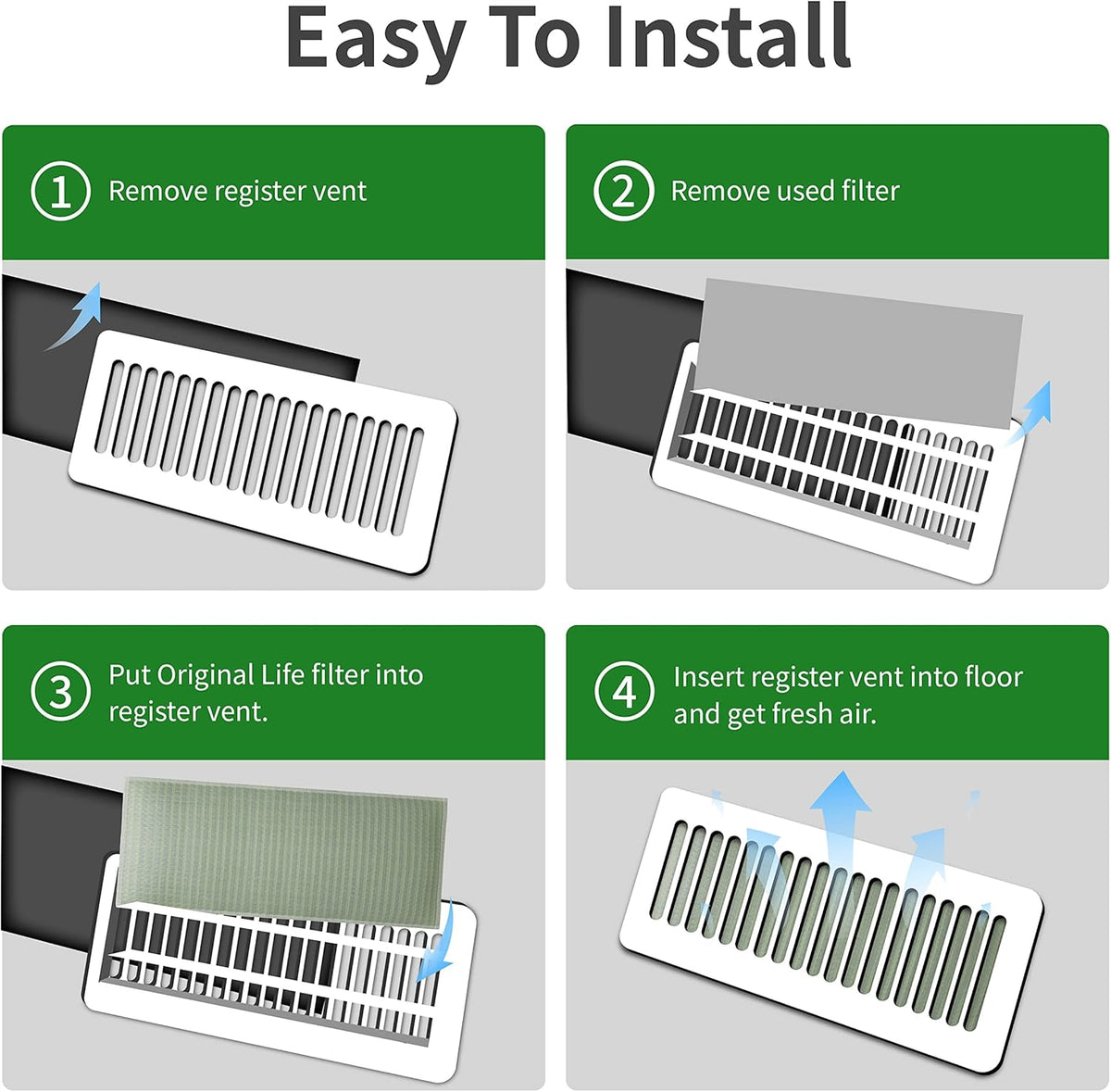 Easy To Install

1 Remove register vent

2 Remove used filter

3 Put Original Life filter into register vent.

4 Insert register vent into floor and get fresh air.